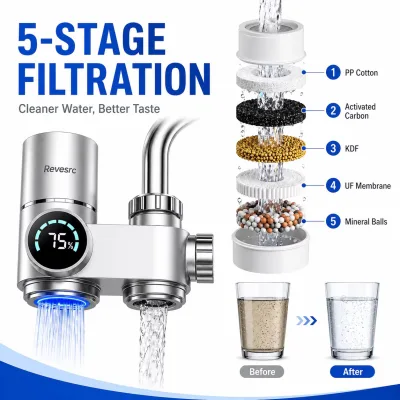 5-STAGE FILTRATION

Cleaner Water, Better Taste

Revesrc

75%

1 PP Cotton

2 Activated Carbon

3 KDF

4 UF Membrane

5 Mineral Balls

Before

After